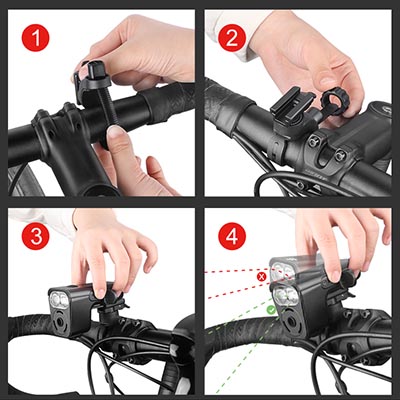 1

2

3

4