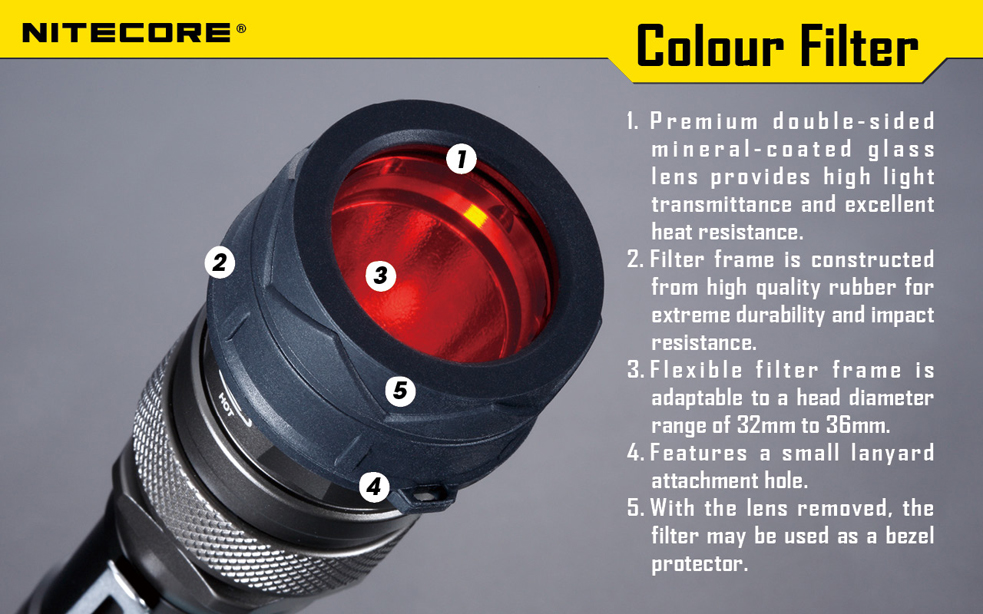 NITECORE®

Colour Filter

1
2
3
5
HOT
4

1. Premium double-sided mineral-coated glass lens provides high light transmittance and excellent heat resistance.
2. Filter frame is constructed from high quality rubber for extreme durability and impact resistance.
3. Flexible filter frame is adaptable to a head diameter range of 32mm to 36mm.
4. Features a small lanyard attachment hole.
5. With the lens removed, the filter may be used as a bezel protector.