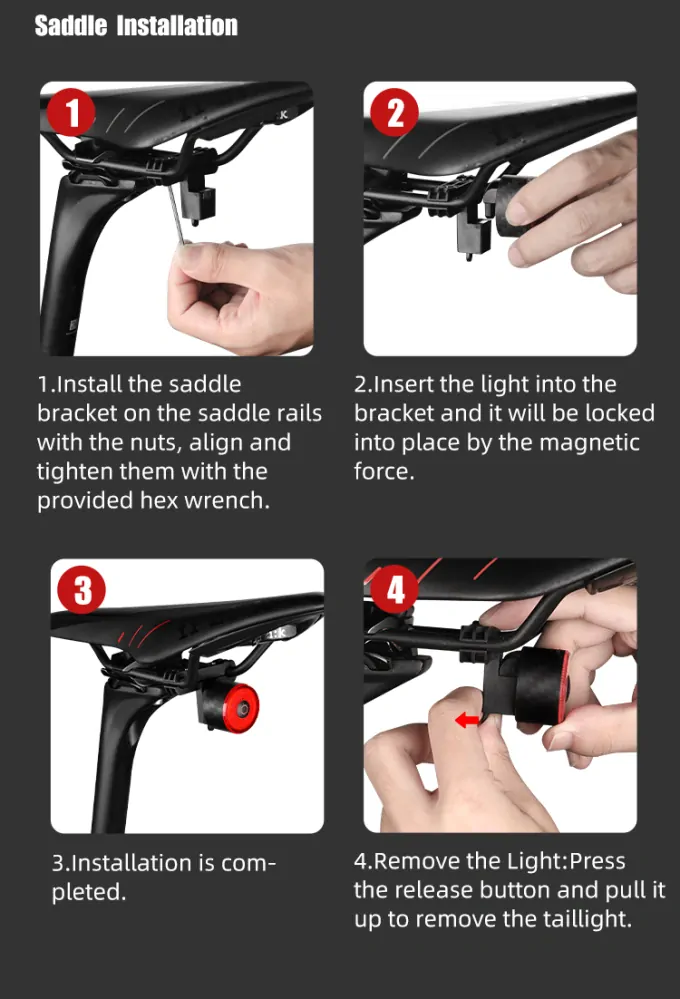 Saddle Installation

1

1.Install the saddle bracket on the saddle rails with the nuts, align and tighten them with the provided hex wrench.

2

2.Insert the light into the bracket and it will be locked into place by the magnetic force.

3

3.Installation is completed.

4

4.Remove the Light:Press the release button and pull it up to remove the taillight.