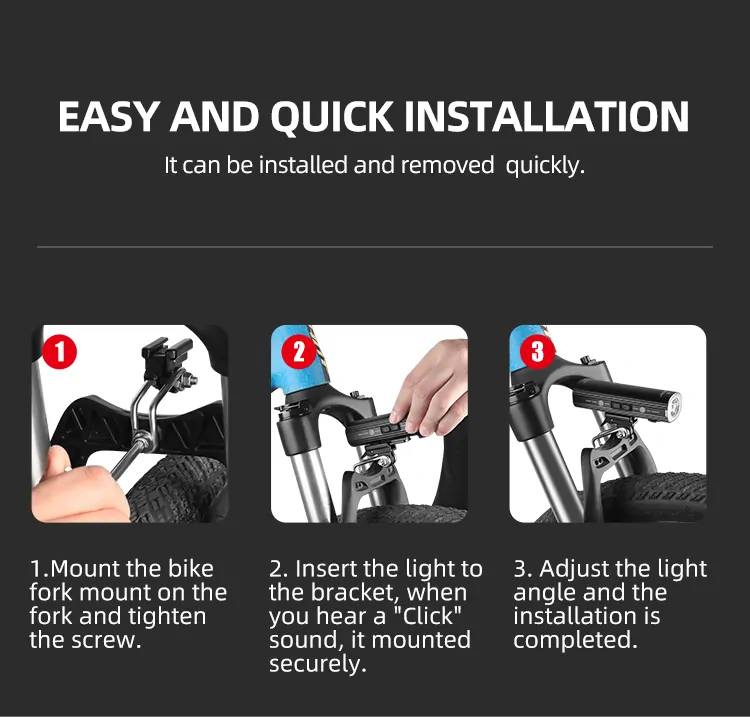 EASY AND QUICK INSTALLATION

It can be installed and removed  quickly.

1

2

3

1.Mount the bike fork mount on the fork and tighten the screw.

2. Insert the light to the bracket, when you hear a "Click" sound, it mounted securely.

3. Adjust the light angle and the installation is completed.