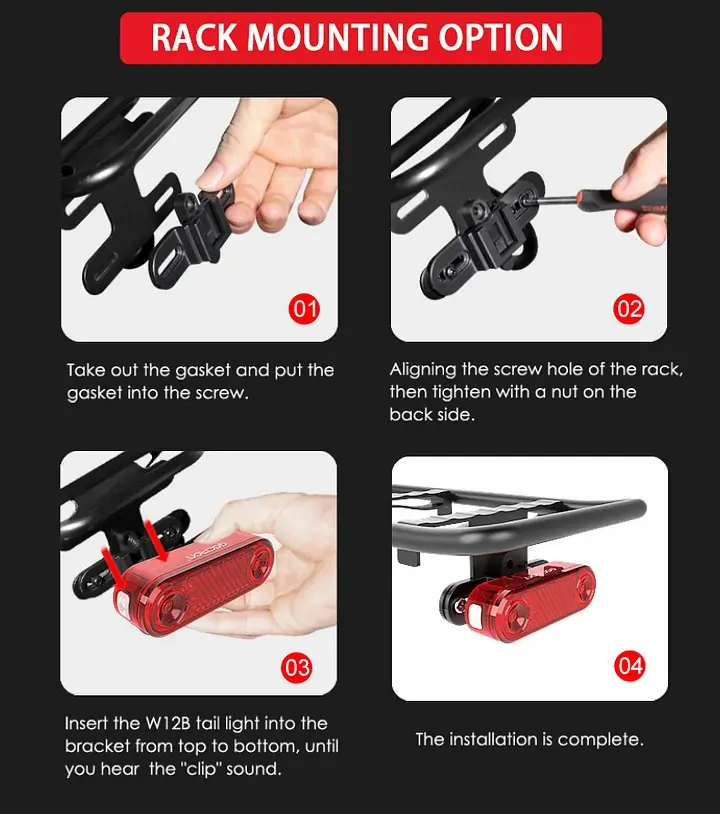 RACK MOUNTING OPTION

01

Take out the gasket and put the gasket into the screw.

02

Aligning the screw hole of the rack, then tighten with a nut on the back side.

03

Insert the W12B tail light into the bracket from top to bottom, until you hear the "clip" sound.

04

The installation is complete.