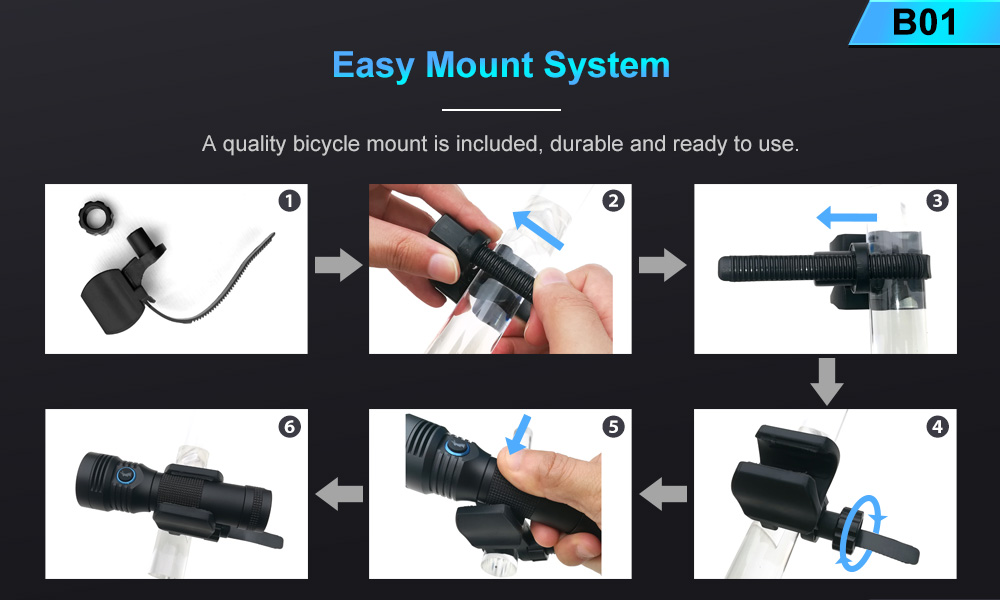 B01

Easy Mount System

A quality bicycle mount is included, durable and ready to use.

1

2

3

4

5

6